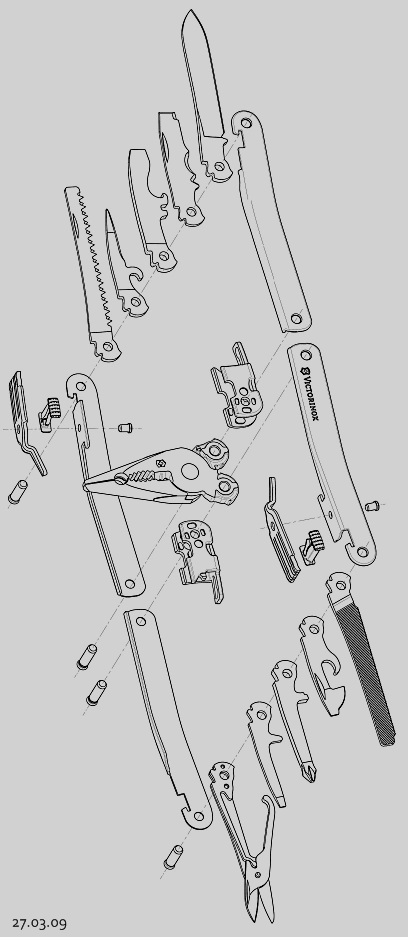 VICTORINOX

27.03.09