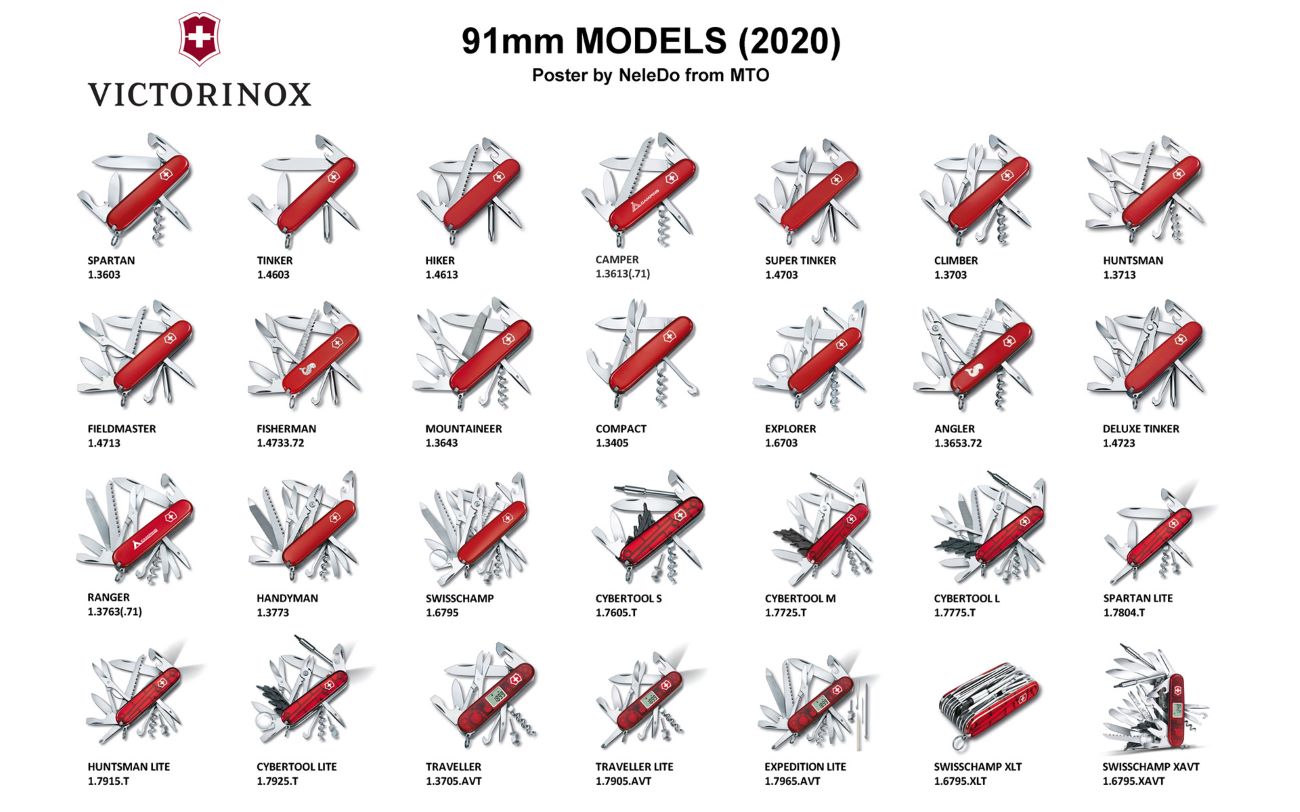 VICTORINOX

91mm MODELS (2020)
Poster by NeleDo from MTO

SPARTAN
1.3603

TINKER
1.4603

HIKER
1.4613

CAMPER
1.3613(.71)

SUPER TINKER
1.4703

CLIMBER
1.3703

HUNTSMAN
1.3713

FIELDMASTER
1.4713

FISHERMAN
1.4733.72

MOUNTAINEER
1.3643

COMPACT
1.3405

EXPLORER
1.6703

ANGLER
1.3653.72

DELUXE TINKER
1.4723

RANGER
1.3763(.71)

HANDYMAN
1.3773

SWISSCHAMP
1.6795

CYBERTOOL S
1.7605.T

CYBERTOOL M
1.7725.T

CYBERTOOL L
1.7775.T

SPARTAN LITE
1.7804.T

HUNTSMAN LITE
1.7915.T

CYBERTOOL LITE
1.7925.T

TRAVELLER
1.3705.AVT

TRAVELLER LITE
1.7905.AVT

EXPEDITION LITE
1.7965.AVT

SWISSCHAMP XLT
1.6795.XLT

SWISSCHAMP XAVT
1.6795.XAVT